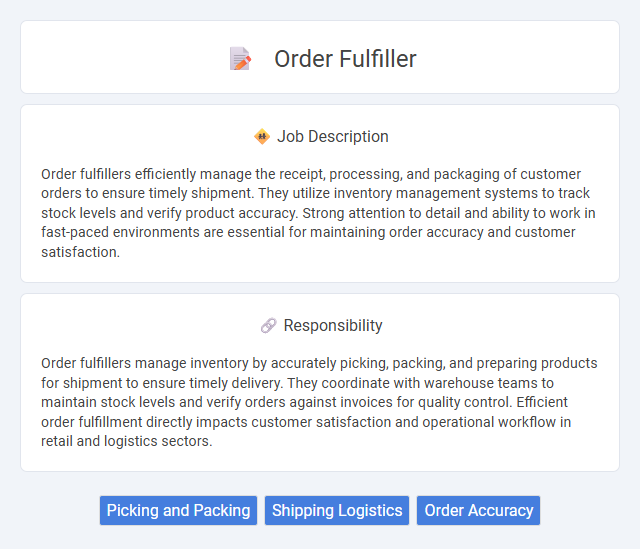 Order Fulfiller

Job Description

Order fulfillers efficiently manage the receipt, processing, and packaging of customer orders to ensure timely shipment. They utilize inventory management systems to track stock levels and verify product accuracy. Strong attention to detail and ability to work in fast-paced environments are essential for maintaining order accuracy and customer satisfaction.

Responsibility

Order fulfillers manage inventory by accurately picking, packing, and preparing products for shipment to ensure timely delivery. They coordinate with warehouse teams to maintain stock levels and verify orders against invoices for quality control. Efficient order fulfillment directly impacts customer satisfaction and operational workflow in retail and logistics sectors.

Picking and Packing
Shipping Logistics
Order Accuracy