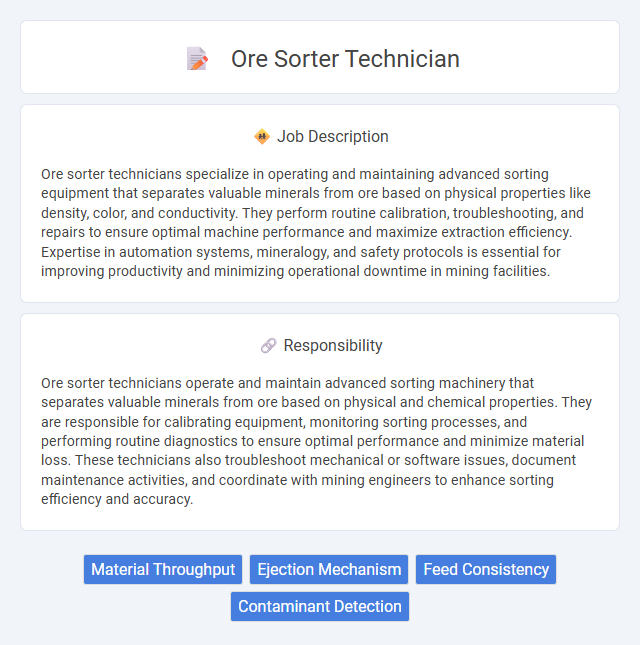 Ore Sorter Technician

Job Description

Ore sorter technicians specialize in operating and maintaining advanced sorting equipment that separates valuable minerals from ore based on physical properties like density, color, and conductivity. They perform routine calibration, troubleshooting, and repairs to ensure optimal machine performance and maximize extraction efficiency. Expertise in automation systems, mineralogy, and safety protocols is essential for improving productivity and minimizing operational downtime in mining facilities.

Responsibility

Ore sorter technicians operate and maintain advanced sorting machinery that separates valuable minerals from ore based on physical and chemical properties. They are responsible for calibrating equipment, monitoring sorting processes, and performing routine diagnostics to ensure optimal performance and minimize material loss. These technicians also troubleshoot mechanical or software issues, document maintenance activities, and coordinate with mining engineers to enhance sorting efficiency and accuracy.

Material Throughput
Ejection Mechanism
Feed Consistency
Contaminant Detection