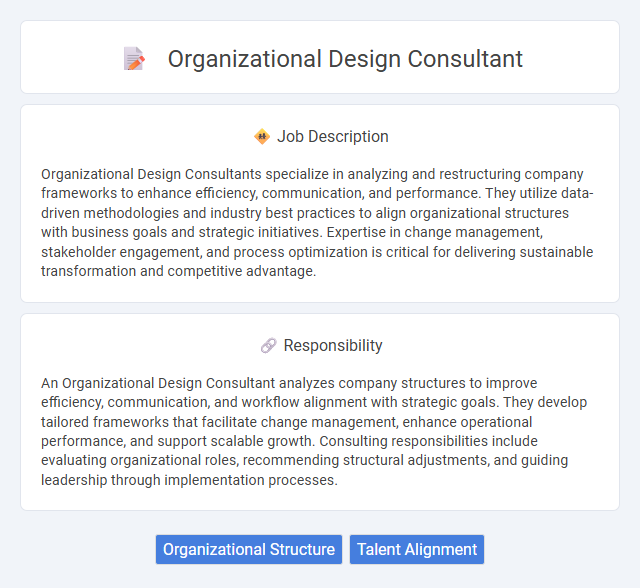 Organizational Design Consultant

Job Description

Organizational Design Consultants specialize in analyzing and restructuring company frameworks to enhance efficiency, communication, and performance. They utilize data-driven methodologies and industry best practices to align organizational structures with business goals and strategic initiatives. Expertise in change management, stakeholder engagement, and process optimization is critical for delivering sustainable transformation and competitive advantage.

Responsibility

An Organizational Design Consultant analyzes company structures to improve efficiency, communication, and workflow alignment with strategic goals. They develop tailored frameworks that facilitate change management, enhance operational performance, and support scalable growth. Consulting responsibilities include evaluating organizational roles, recommending structural adjustments, and guiding leadership through implementation processes.

Organizational Structure
Talent Alignment