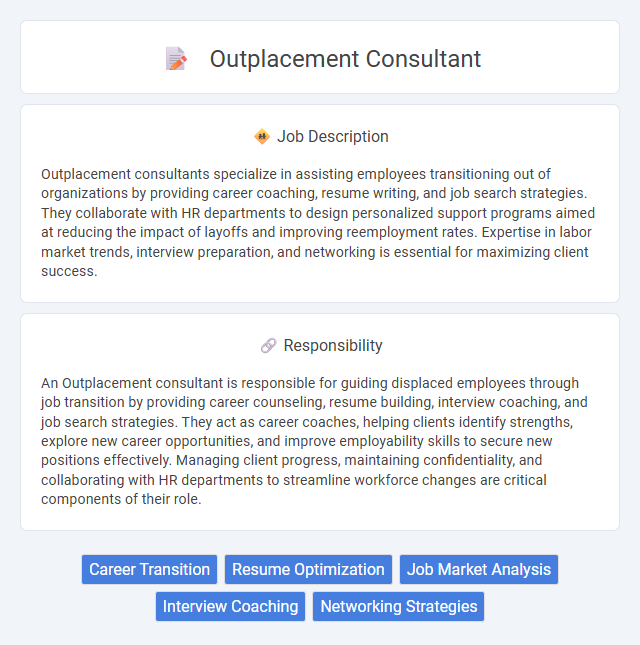 Outplacement Consultant

Job Description

Outplacement consultants specialize in assisting employees transitioning out of organizations by providing career coaching, resume writing, and job search strategies. They collaborate with HR departments to design personalized support programs aimed at reducing the impact of layoffs and improving reemployment rates. Expertise in labor market trends, interview preparation, and networking is essential for maximizing client success.

Responsibility

An Outplacement consultant is responsible for guiding displaced employees through job transition by providing career counseling, resume building, interview coaching, and job search strategies. They act as career coaches, helping clients identify strengths, explore new career opportunities, and improve employability skills to secure new positions effectively. Managing client progress, maintaining confidentiality, and collaborating with HR departments to streamline workforce changes are critical components of their role.

Career Transition
Resume Optimization
Job Market Analysis
Interview Coaching
Networking Strategies