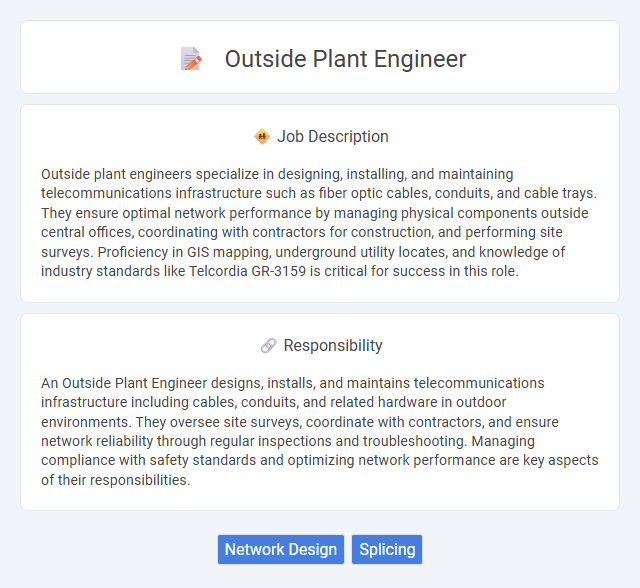 Outside Plant Engineer

Job Description

Outside plant engineers specialize in designing, installing, and maintaining telecommunications infrastructure such as fiber optic cables, conduits, and cable trays. They ensure optimal network performance by managing physical components outside central offices, coordinating with contractors for construction, and performing site surveys. Proficiency in GIS mapping, underground utility locates, and knowledge of industry standards like Telcordia GR-3159 is critical for success in this role.

Responsibility

An Outside Plant Engineer designs, installs, and maintains telecommunications infrastructure including cables, conduits, and related hardware in outdoor environments. They oversee site surveys, coordinate with contractors, and ensure network reliability through regular inspections and troubleshooting. Managing compliance with safety standards and optimizing network performance are key aspects of their responsibilities.

Network Design
Splicing