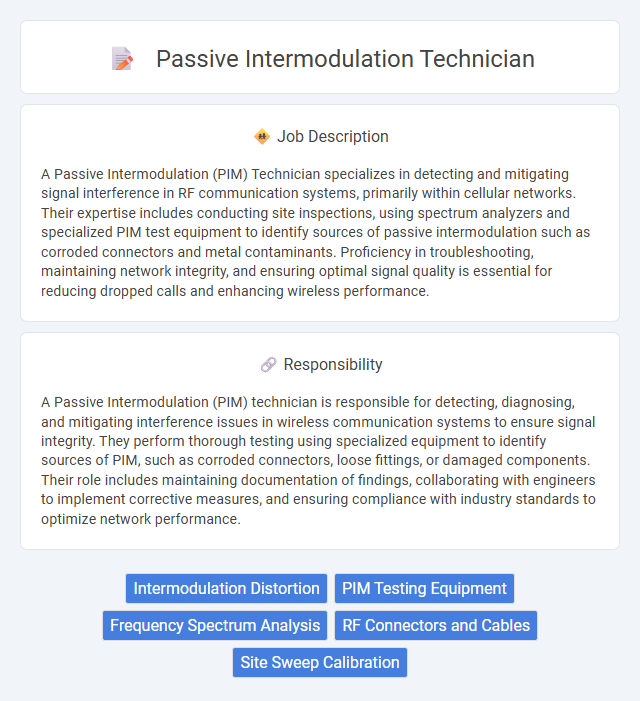 Passive Intermodulation Technician

Job Description

A Passive Intermodulation (PIM) Technician specializes in detecting and mitigating signal interference in RF communication systems, primarily within cellular networks. Their expertise includes conducting site inspections, using spectrum analyzers and specialized PIM test equipment to identify sources of passive intermodulation such as corroded connectors and metal contaminants. Proficiency in troubleshooting, maintaining network integrity, and ensuring optimal signal quality is essential for reducing dropped calls and enhancing wireless performance.

Responsibility

A Passive Intermodulation (PIM) technician is responsible for detecting, diagnosing, and mitigating interference issues in wireless communication systems to ensure signal integrity. They perform thorough testing using specialized equipment to identify sources of PIM, such as corroded connectors, loose fittings, or damaged components. Their role includes maintaining documentation of findings, collaborating with engineers to implement corrective measures, and ensuring compliance with industry standards to optimize network performance.

Intermodulation Distortion
PIM Testing Equipment
Frequency Spectrum Analysis
RF Connectors and Cables
Site Sweep Calibration