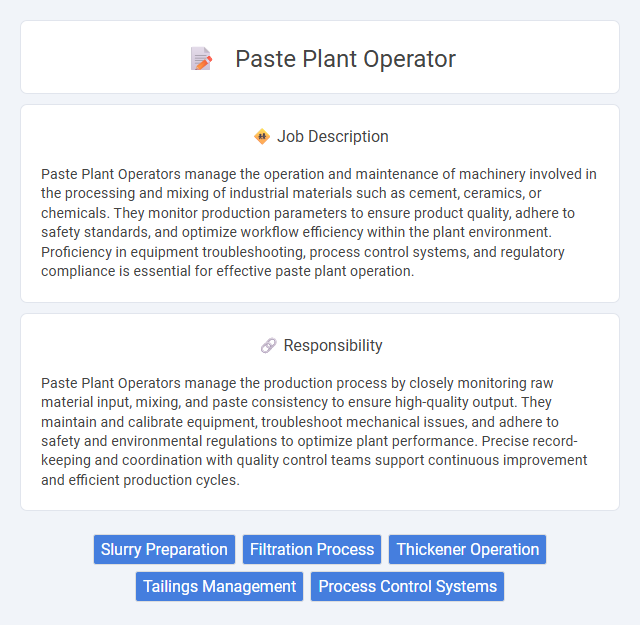 Paste Plant Operator

Job Description

Paste Plant Operators manage the operation and maintenance of machinery involved in the processing and mixing of industrial materials such as cement, ceramics, or chemicals. They monitor production parameters to ensure product quality, adhere to safety standards, and optimize workflow efficiency within the plant environment. Proficiency in equipment troubleshooting, process control systems, and regulatory compliance is essential for effective paste plant operation.

Responsibility

Paste Plant Operators manage the production process by closely monitoring raw material input, mixing, and paste consistency to ensure high-quality output. They maintain and calibrate equipment, troubleshoot mechanical issues, and adhere to safety and environmental regulations to optimize plant performance. Precise record-keeping and coordination with quality control teams support continuous improvement and efficient production cycles.

Slurry Preparation
Filtration Process
Thickener Operation
Tailings Management
Process Control Systems