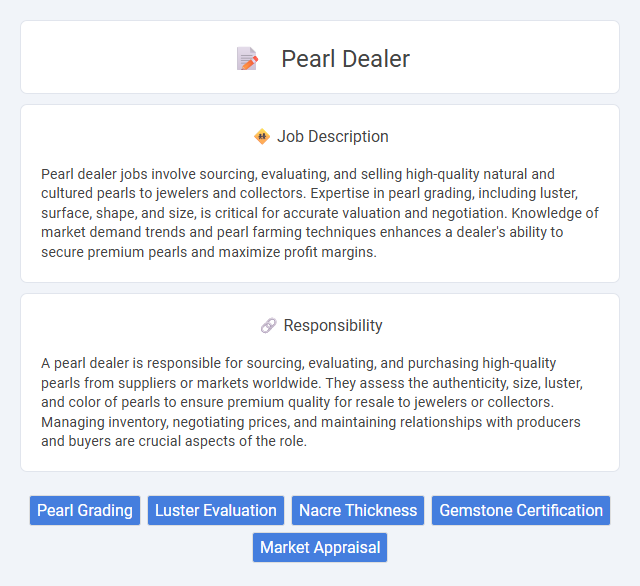 Pearl Dealer

Job Description

Pearl dealer jobs involve sourcing, evaluating, and selling high-quality natural and cultured pearls to jewelers and collectors. Expertise in pearl grading, including luster, surface, shape, and size, is critical for accurate valuation and negotiation. Knowledge of market demand trends and pearl farming techniques enhances a dealer's ability to secure premium pearls and maximize profit margins.

Responsibility

A pearl dealer is responsible for sourcing, evaluating, and purchasing high-quality pearls from suppliers or markets worldwide. They assess the authenticity, size, luster, and color of pearls to ensure premium quality for resale to jewelers or collectors. Managing inventory, negotiating prices, and maintaining relationships with producers and buyers are crucial aspects of the role.

Pearl Grading
Luster Evaluation
Nacre Thickness
Gemstone Certification
Market Appraisal