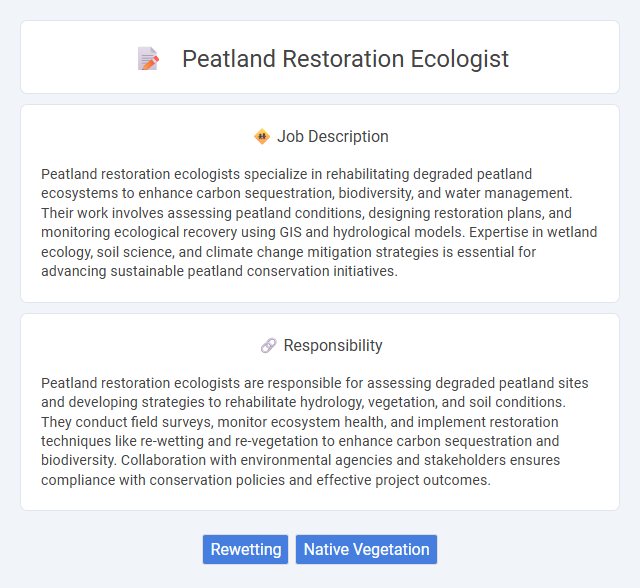 Peatland Restoration Ecologist

Job Description

Peatland restoration ecologists specialize in rehabilitating degraded peatland ecosystems to enhance carbon sequestration, biodiversity, and water management. Their work involves assessing peatland conditions, designing restoration plans, and monitoring ecological recovery using GIS and hydrological models. Expertise in wetland ecology, soil science, and climate change mitigation strategies is essential for advancing sustainable peatland conservation initiatives.

Responsibility

Peatland restoration ecologists are responsible for assessing degraded peatland sites and developing strategies to rehabilitate hydrology, vegetation, and soil conditions. They conduct field surveys, monitor ecosystem health, and implement restoration techniques like re-wetting and re-vegetation to enhance carbon sequestration and biodiversity. Collaboration with environmental agencies and stakeholders ensures compliance with conservation policies and effective project outcomes.

Rewetting

Native Vegetation