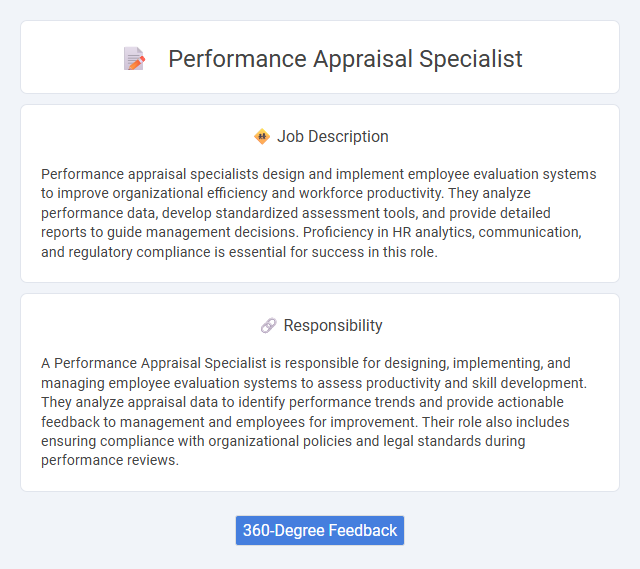 Performance Appraisal Specialist

Job Description

Performance appraisal specialists design and implement employee evaluation systems to improve organizational efficiency and workforce productivity. They analyze performance data, develop standardized assessment tools, and provide detailed reports to guide management decisions. Proficiency in HR analytics, communication, and regulatory compliance is essential for success in this role.

Responsibility

A Performance Appraisal Specialist is responsible for designing, implementing, and managing employee evaluation systems to assess productivity and skill development. They analyze appraisal data to identify performance trends and provide actionable feedback to management and employees for improvement. Their role also includes ensuring compliance with organizational policies and legal standards during performance reviews.

360-Degree Feedback