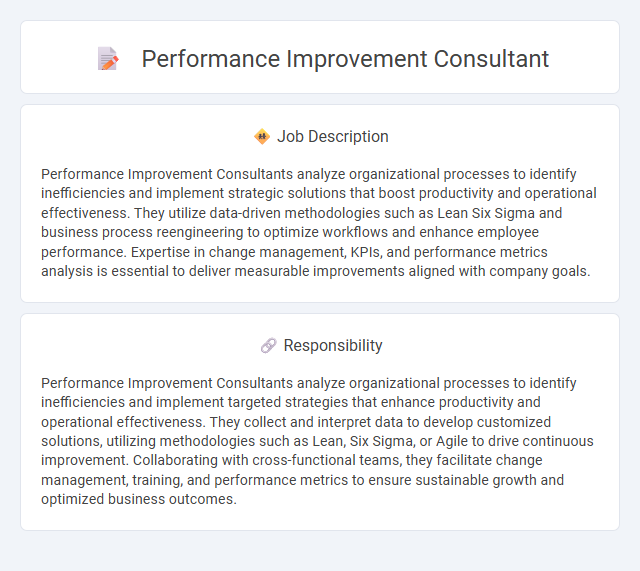 Performance Improvement Consultant

Job Description

Performance Improvement Consultants analyze organizational processes to identify inefficiencies and implement strategic solutions that boost productivity and operational effectiveness. They utilize data-driven methodologies such as Lean Six Sigma and business process reengineering to optimize workflows and enhance employee performance. Expertise in change management, KPIs, and performance metrics analysis is essential to deliver measurable improvements aligned with company goals.

Responsibility

Performance Improvement Consultants analyze organizational processes to identify inefficiencies and implement targeted strategies that enhance productivity and operational effectiveness. They collect and interpret data to develop customized solutions, utilizing methodologies such as Lean, Six Sigma, or Agile to drive continuous improvement. Collaborating with cross-functional teams, they facilitate change management, training, and performance metrics to ensure sustainable growth and optimized business outcomes.