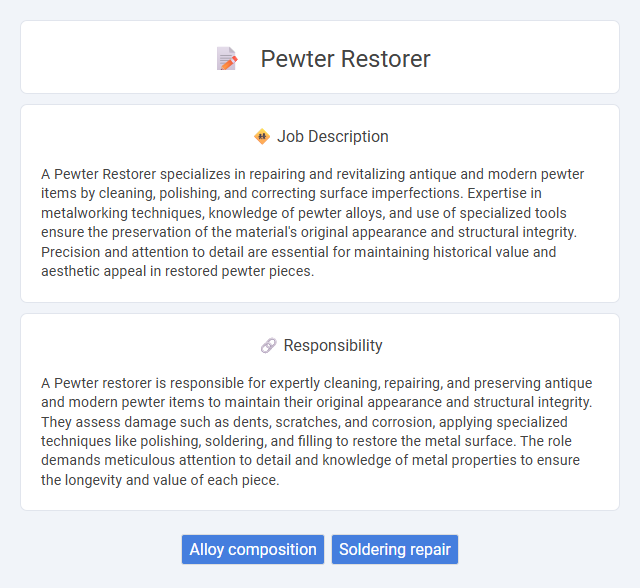 Pewter Restorer

Job Description

A Pewter Restorer specializes in repairing and revitalizing antique and modern pewter items by cleaning, polishing, and correcting surface imperfections. Expertise in metalworking techniques, knowledge of pewter alloys, and use of specialized tools ensure the preservation of the material's original appearance and structural integrity. Precision and attention to detail are essential for maintaining historical value and aesthetic appeal in restored pewter pieces.

Responsibility

A Pewter restorer is responsible for expertly cleaning, repairing, and preserving antique and modern pewter items to maintain their original appearance and structural integrity. They assess damage such as dents, scratches, and corrosion, applying specialized techniques like polishing, soldering, and filling to restore the metal surface. The role demands meticulous attention to detail and knowledge of metal properties to ensure the longevity and value of each piece.

Alloy composition

Soldering repair