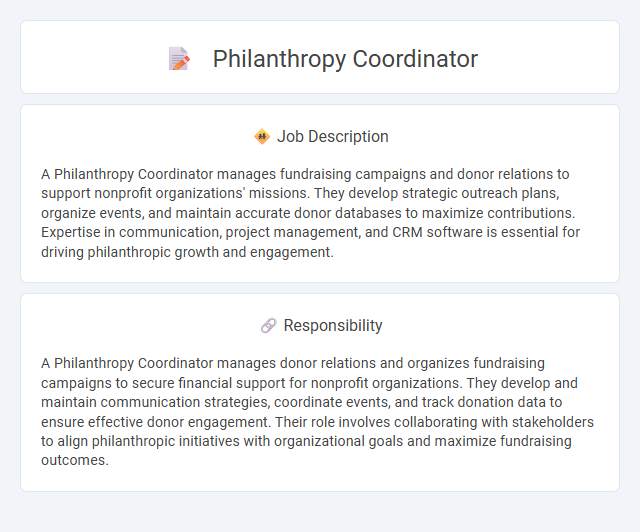 Philanthropy Coordinator

Job Description

A Philanthropy Coordinator manages fundraising campaigns and donor relations to support nonprofit organizations' missions. They develop strategic outreach plans, organize events, and maintain accurate donor databases to maximize contributions. Expertise in communication, project management, and CRM software is essential for driving philanthropic growth and engagement.

Responsibility

A Philanthropy Coordinator manages donor relations and organizes fundraising campaigns to secure financial support for nonprofit organizations. They develop and maintain communication strategies, coordinate events, and track donation data to ensure effective donor engagement. Their role involves collaborating with stakeholders to align philanthropic initiatives with organizational goals and maximize fundraising outcomes.