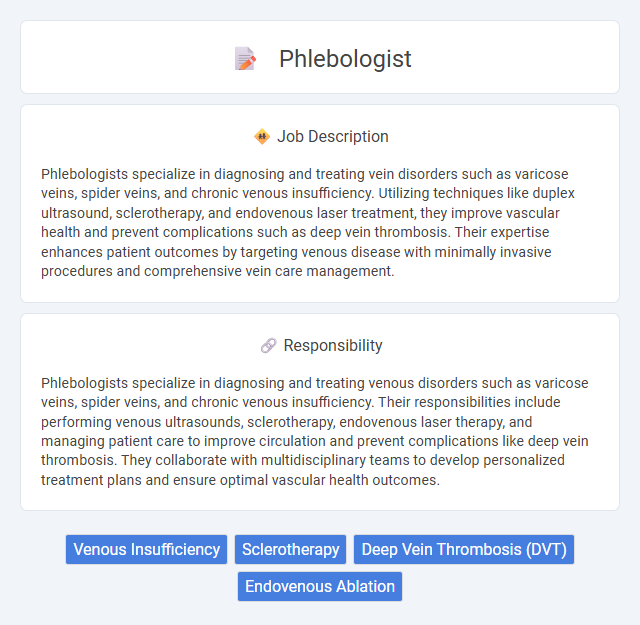 Phlebologist

Job Description

Phlebologists specialize in diagnosing and treating vein disorders such as varicose veins, spider veins, and chronic venous insufficiency. Utilizing techniques like duplex ultrasound, sclerotherapy, and endovenous laser treatment, they improve vascular health and prevent complications such as deep vein thrombosis. Their expertise enhances patient outcomes by targeting venous disease with minimally invasive procedures and comprehensive vein care management.

Responsibility

Phlebologists specialize in diagnosing and treating venous disorders such as varicose veins, spider veins, and chronic venous insufficiency. Their responsibilities include performing venous ultrasounds, sclerotherapy, endovenous laser therapy, and managing patient care to improve circulation and prevent complications like deep vein thrombosis. They collaborate with multidisciplinary teams to develop personalized treatment plans and ensure optimal vascular health outcomes.

Venous Insufficiency
Sclerotherapy
Deep Vein Thrombosis (DVT)
Endovenous Ablation