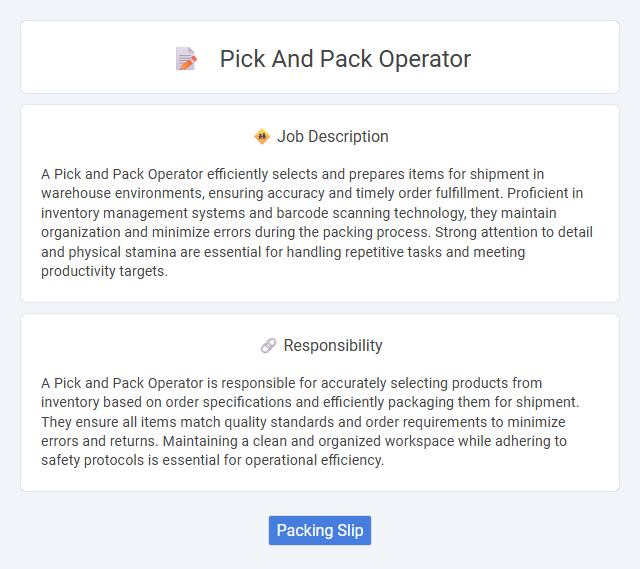 Pick And Pack Operator

Job Description

A Pick and Pack Operator efficiently selects and prepares items for shipment in warehouse environments, ensuring accuracy and timely order fulfillment. Proficient in inventory management systems and barcode scanning technology, they maintain organization and minimize errors during the packing process. Strong attention to detail and physical stamina are essential for handling repetitive tasks and meeting productivity targets.

Responsibility

A Pick and Pack Operator is responsible for accurately selecting products from inventory based on order specifications and efficiently packaging them for shipment. They ensure all items match quality standards and order requirements to minimize errors and returns. Maintaining a clean and organized workspace while adhering to safety protocols is essential for operational efficiency.

Packing Slip