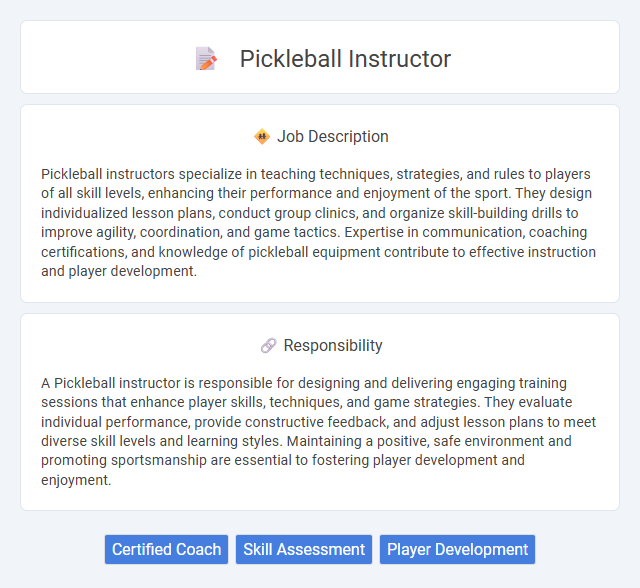 Pickleball Instructor

Job Description

Pickleball instructors specialize in teaching techniques, strategies, and rules to players of all skill levels, enhancing their performance and enjoyment of the sport. They design individualized lesson plans, conduct group clinics, and organize skill-building drills to improve agility, coordination, and game tactics. Expertise in communication, coaching certifications, and knowledge of pickleball equipment contribute to effective instruction and player development.

Responsibility

A Pickleball instructor is responsible for designing and delivering engaging training sessions that enhance player skills, techniques, and game strategies. They evaluate individual performance, provide constructive feedback, and adjust lesson plans to meet diverse skill levels and learning styles. Maintaining a positive, safe environment and promoting sportsmanship are essential to fostering player development and enjoyment.

Certified Coach
Skill Assessment
Player Development