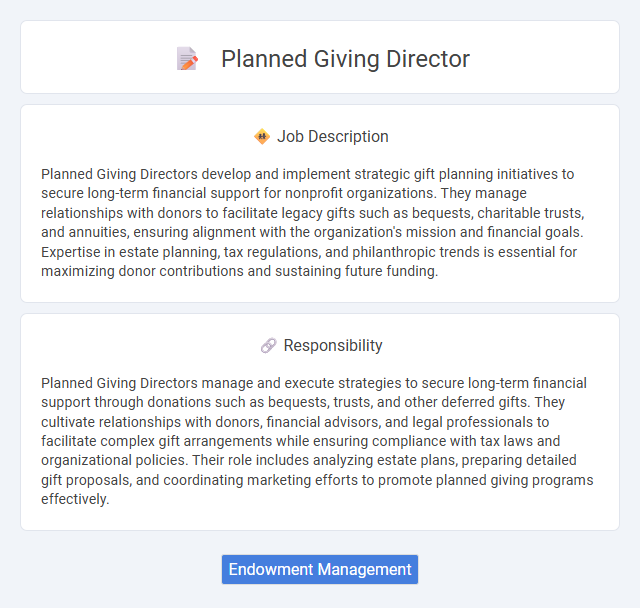 Planned Giving Director

Job Description

Planned Giving Directors develop and implement strategic gift planning initiatives to secure long-term financial support for nonprofit organizations. They manage relationships with donors to facilitate legacy gifts such as bequests, charitable trusts, and annuities, ensuring alignment with the organization's mission and financial goals. Expertise in estate planning, tax regulations, and philanthropic trends is essential for maximizing donor contributions and sustaining future funding.

Responsibility

Planned Giving Directors manage and execute strategies to secure long-term financial support through donations such as bequests, trusts, and other deferred gifts. They cultivate relationships with donors, financial advisors, and legal professionals to facilitate complex gift arrangements while ensuring compliance with tax laws and organizational policies. Their role includes analyzing estate plans, preparing detailed gift proposals, and coordinating marketing efforts to promote planned giving programs effectively.

Endowment Management