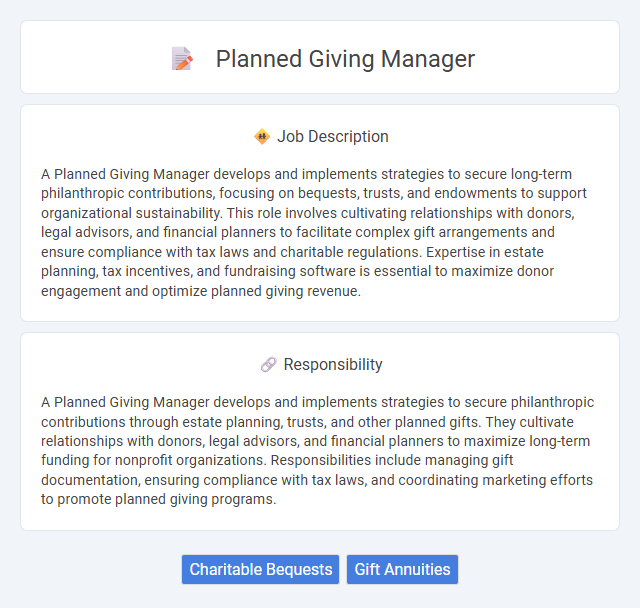 Planned Giving Manager

Job Description

A Planned Giving Manager develops and implements strategies to secure long-term philanthropic contributions, focusing on bequests, trusts, and endowments to support organizational sustainability. This role involves cultivating relationships with donors, legal advisors, and financial planners to facilitate complex gift arrangements and ensure compliance with tax laws and charitable regulations. Expertise in estate planning, tax incentives, and fundraising software is essential to maximize donor engagement and optimize planned giving revenue.

Responsibility

A Planned Giving Manager develops and implements strategies to secure philanthropic contributions through estate planning, trusts, and other planned gifts. They cultivate relationships with donors, legal advisors, and financial planners to maximize long-term funding for nonprofit organizations. Responsibilities include managing gift documentation, ensuring compliance with tax laws, and coordinating marketing efforts to promote planned giving programs.

Charitable Bequests
Gift Annuities