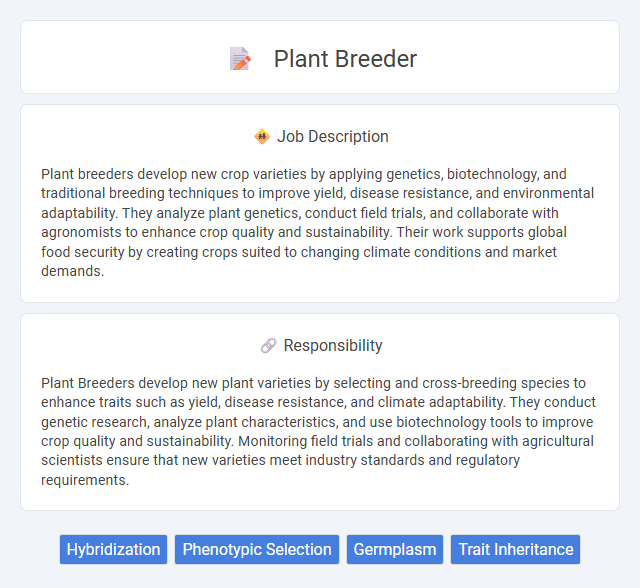 Plant Breeder

Job Description

Plant breeders develop new crop varieties by applying genetics, biotechnology, and traditional breeding techniques to improve yield, disease resistance, and environmental adaptability. They analyze plant genetics, conduct field trials, and collaborate with agronomists to enhance crop quality and sustainability. Their work supports global food security by creating crops suited to changing climate conditions and market demands.

Responsibility

Plant Breeders develop new plant varieties by selecting and cross-breeding species to enhance traits such as yield, disease resistance, and climate adaptability. They conduct genetic research, analyze plant characteristics, and use biotechnology tools to improve crop quality and sustainability. Monitoring field trials and collaborating with agricultural scientists ensure that new varieties meet industry standards and regulatory requirements.

Hybridization Phenotypic Selection Germplasm Trait Inheritance