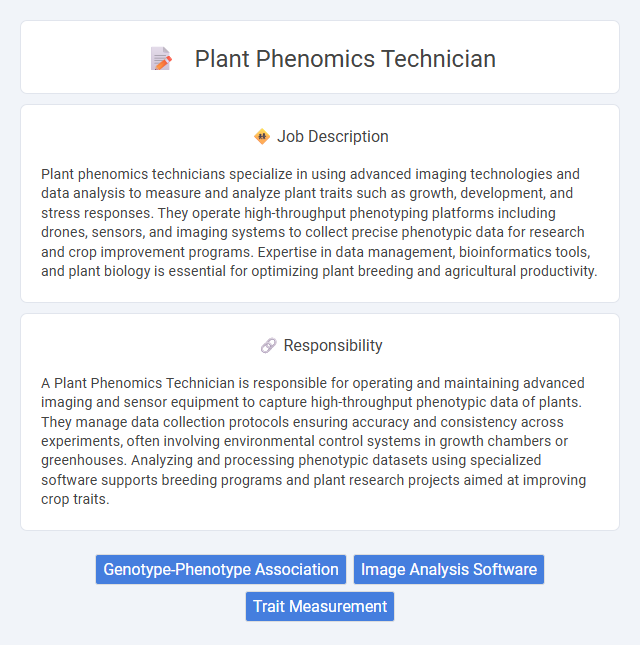 Plant Phenomics Technician

Job Description

Plant phenomics technicians specialize in using advanced imaging technologies and data analysis to measure and analyze plant traits such as growth, development, and stress responses. They operate high-throughput phenotyping platforms including drones, sensors, and imaging systems to collect precise phenotypic data for research and crop improvement programs. Expertise in data management, bioinformatics tools, and plant biology is essential for optimizing plant breeding and agricultural productivity.

Responsibility

A Plant Phenomics Technician is responsible for operating and maintaining advanced imaging and sensor equipment to capture high-throughput phenotypic data of plants. They manage data collection protocols ensuring accuracy and consistency across experiments, often involving environmental control systems in growth chambers or greenhouses. Analyzing and processing phenotypic datasets using specialized software supports breeding programs and plant research projects aimed at improving crop traits.

Genotype-Phenotype Association
Image Analysis Software
Trait Measurement