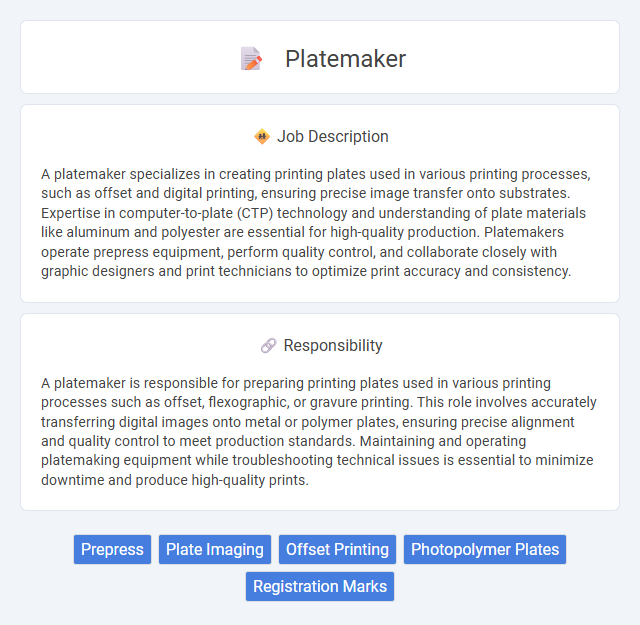 Platemaker

Job Description

A platemaker specializes in creating printing plates used in various printing processes, such as offset and digital printing, ensuring precise image transfer onto substrates. Expertise in computer-to-plate (CTP) technology and understanding of plate materials like aluminum and polyester are essential for high-quality production. Platemakers operate prepress equipment, perform quality control, and collaborate closely with graphic designers and print technicians to optimize print accuracy and consistency.

Responsibility

A platemaker is responsible for preparing printing plates used in various printing processes such as offset, flexographic, or gravure printing. This role involves accurately transferring digital images onto metal or polymer plates, ensuring precise alignment and quality control to meet production standards. Maintaining and operating platemaking equipment while troubleshooting technical issues is essential to minimize downtime and produce high-quality prints.

Prepress
Plate Imaging
Offset Printing
Photopolymer Plates
Registration Marks