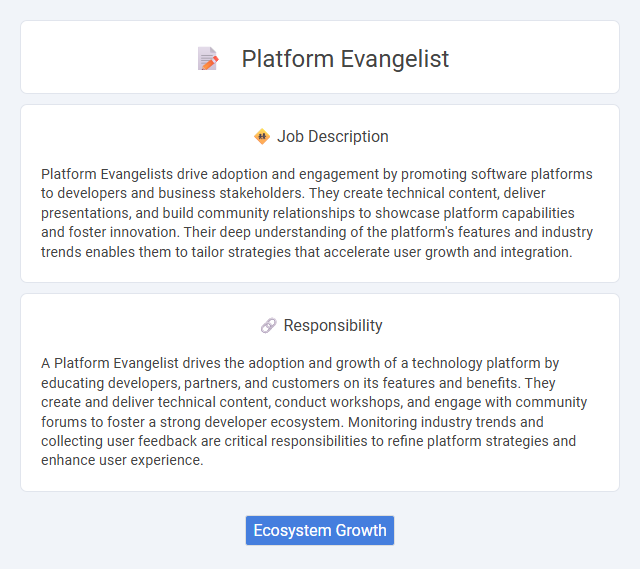 Platform Evangelist

Job Description

Platform Evangelists drive adoption and engagement by promoting software platforms to developers and business stakeholders. They create technical content, deliver presentations, and build community relationships to showcase platform capabilities and foster innovation. Their deep understanding of the platform's features and industry trends enables them to tailor strategies that accelerate user growth and integration.

Responsibility

A Platform Evangelist drives the adoption and growth of a technology platform by educating developers, partners, and customers on its features and benefits. They create and deliver technical content, conduct workshops, and engage with community forums to foster a strong developer ecosystem. Monitoring industry trends and collecting user feedback are critical responsibilities to refine platform strategies and enhance user experience.

Ecosystem Growth