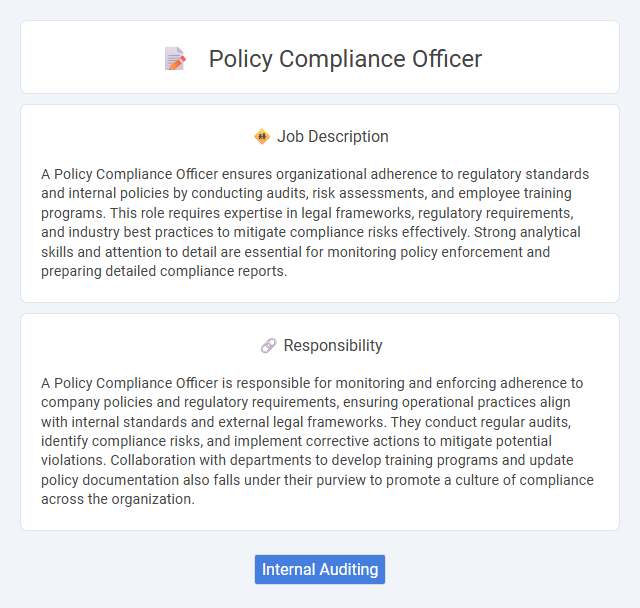 Policy Compliance Officer

Job Description

A Policy Compliance Officer ensures organizational adherence to regulatory standards and internal policies by conducting audits, risk assessments, and employee training programs. This role requires expertise in legal frameworks, regulatory requirements, and industry best practices to mitigate compliance risks effectively. Strong analytical skills and attention to detail are essential for monitoring policy enforcement and preparing detailed compliance reports.

Responsibility

A Policy Compliance Officer is responsible for monitoring and enforcing adherence to company policies and regulatory requirements, ensuring operational practices align with internal standards and external legal frameworks. They conduct regular audits, identify compliance risks, and implement corrective actions to mitigate potential violations. Collaboration with departments to develop training programs and update policy documentation also falls under their purview to promote a culture of compliance across the organization.

Internal Auditing