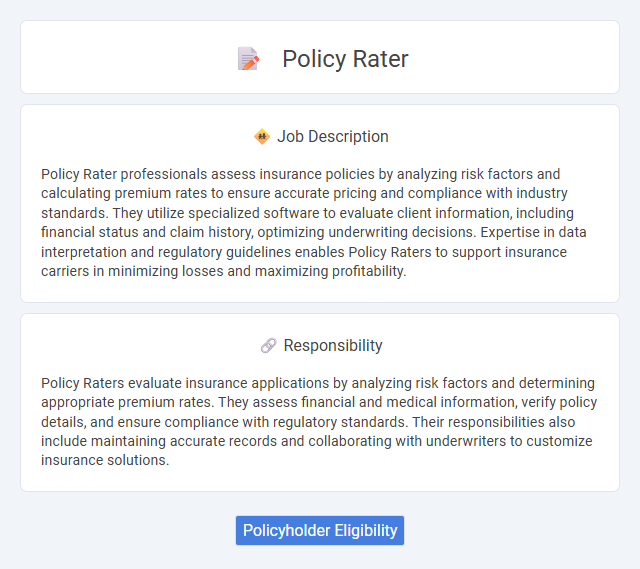 Policy Rater

Job Description

Policy Rater professionals assess insurance policies by analyzing risk factors and calculating premium rates to ensure accurate pricing and compliance with industry standards. They utilize specialized software to evaluate client information, including financial status and claim history, optimizing underwriting decisions. Expertise in data interpretation and regulatory guidelines enables Policy Raters to support insurance carriers in minimizing losses and maximizing profitability.

Responsibility

Policy Raters evaluate insurance applications by analyzing risk factors and determining appropriate premium rates. They assess financial and medical information, verify policy details, and ensure compliance with regulatory standards. Their responsibilities also include maintaining accurate records and collaborating with underwriters to customize insurance solutions.

Policyholder Eligibility