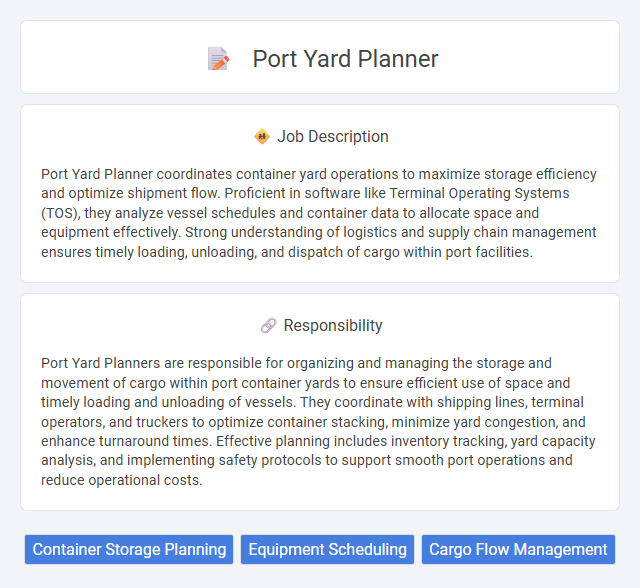 Port Yard Planner

Job Description

Port Yard Planner coordinates container yard operations to maximize storage efficiency and optimize shipment flow. Proficient in software like Terminal Operating Systems (TOS), they analyze vessel schedules and container data to allocate space and equipment effectively. Strong understanding of logistics and supply chain management ensures timely loading, unloading, and dispatch of cargo within port facilities.

Responsibility

Port Yard Planners are responsible for organizing and managing the storage and movement of cargo within port container yards to ensure efficient use of space and timely loading and unloading of vessels. They coordinate with shipping lines, terminal operators, and truckers to optimize container stacking, minimize yard congestion, and enhance turnaround times. Effective planning includes inventory tracking, yard capacity analysis, and implementing safety protocols to support smooth port operations and reduce operational costs.

Container Storage Planning
Equipment Scheduling
Cargo Flow Management