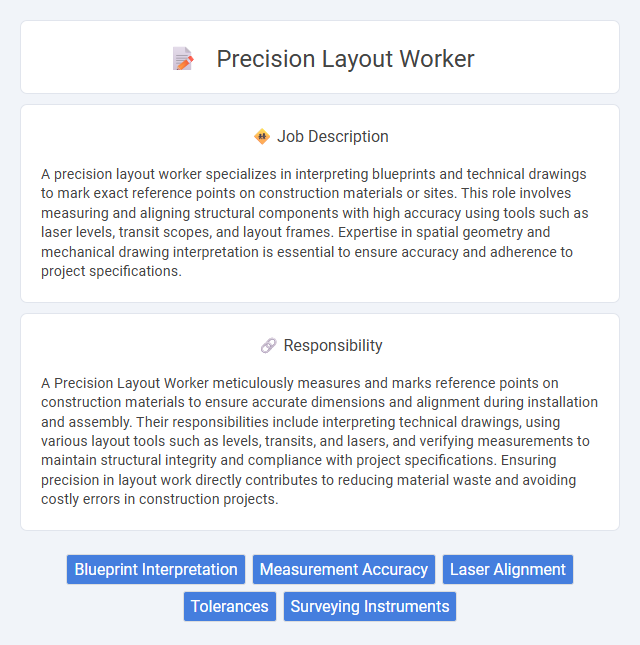 Precision Layout Worker

Job Description

A precision layout worker specializes in interpreting blueprints and technical drawings to mark exact reference points on construction materials or sites. This role involves measuring and aligning structural components with high accuracy using tools such as laser levels, transit scopes, and layout frames. Expertise in spatial geometry and mechanical drawing interpretation is essential to ensure accuracy and adherence to project specifications.

Responsibility

A Precision Layout Worker meticulously measures and marks reference points on construction materials to ensure accurate dimensions and alignment during installation and assembly. Their responsibilities include interpreting technical drawings, using various layout tools such as levels, transits, and lasers, and verifying measurements to maintain structural integrity and compliance with project specifications. Ensuring precision in layout work directly contributes to reducing material waste and avoiding costly errors in construction projects.

Blueprint Interpretation
Measurement Accuracy
Laser Alignment
Tolerances
Surveying Instruments