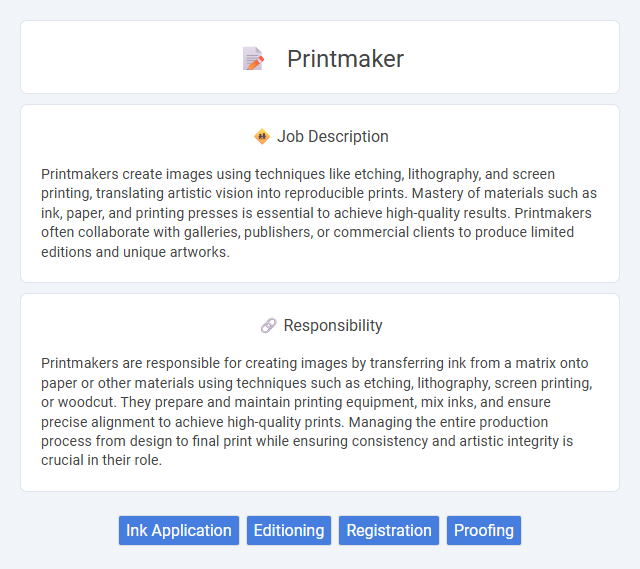 Printmaker

Job Description

Printmakers create images using techniques like etching, lithography, and screen printing, translating artistic vision into reproducible prints. Mastery of materials such as ink, paper, and printing presses is essential to achieve high-quality results. Printmakers often collaborate with galleries, publishers, or commercial clients to produce limited editions and unique artworks.

Responsibility

Printmakers are responsible for creating images by transferring ink from a matrix onto paper or other materials using techniques such as etching, lithography, screen printing, or woodcut. They prepare and maintain printing equipment, mix inks, and ensure precise alignment to achieve high-quality prints. Managing the entire production process from design to final print while ensuring consistency and artistic integrity is crucial in their role.

Ink Application
Editioning
Registration
Proofing