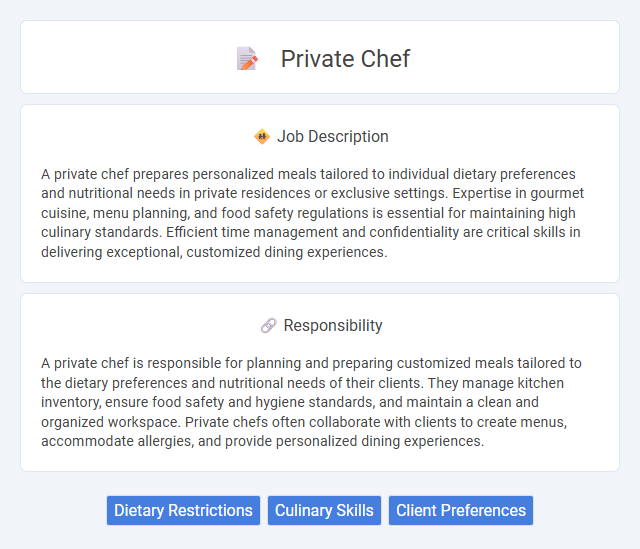 Private Chef

Job Description

A private chef prepares personalized meals tailored to individual dietary preferences and nutritional needs in private residences or exclusive settings. Expertise in gourmet cuisine, menu planning, and food safety regulations is essential for maintaining high culinary standards. Efficient time management and confidentiality are critical skills in delivering exceptional, customized dining experiences.

Responsibility

A private chef is responsible for planning and preparing customized meals tailored to the dietary preferences and nutritional needs of their clients. They manage kitchen inventory, ensure food safety and hygiene standards, and maintain a clean and organized workspace. Private chefs often collaborate with clients to create menus, accommodate allergies, and provide personalized dining experiences.

Dietary Restrictions
Culinary Skills
Client Preferences