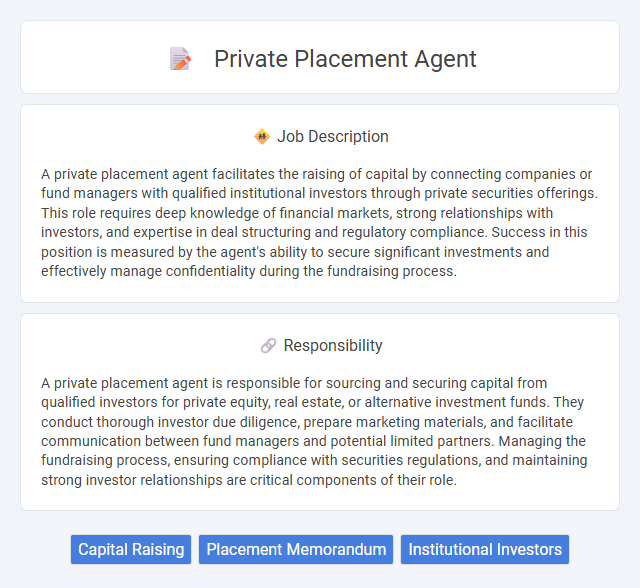 Private Placement Agent

Job Description

A private placement agent facilitates the raising of capital by connecting companies or fund managers with qualified institutional investors through private securities offerings. This role requires deep knowledge of financial markets, strong relationships with investors, and expertise in deal structuring and regulatory compliance. Success in this position is measured by the agent's ability to secure significant investments and effectively manage confidentiality during the fundraising process.

Responsibility

A private placement agent is responsible for sourcing and securing capital from qualified investors for private equity, real estate, or alternative investment funds. They conduct thorough investor due diligence, prepare marketing materials, and facilitate communication between fund managers and potential limited partners. Managing the fundraising process, ensuring compliance with securities regulations, and maintaining strong investor relationships are critical components of their role.

Capital Raising
Placement Memorandum
Institutional Investors