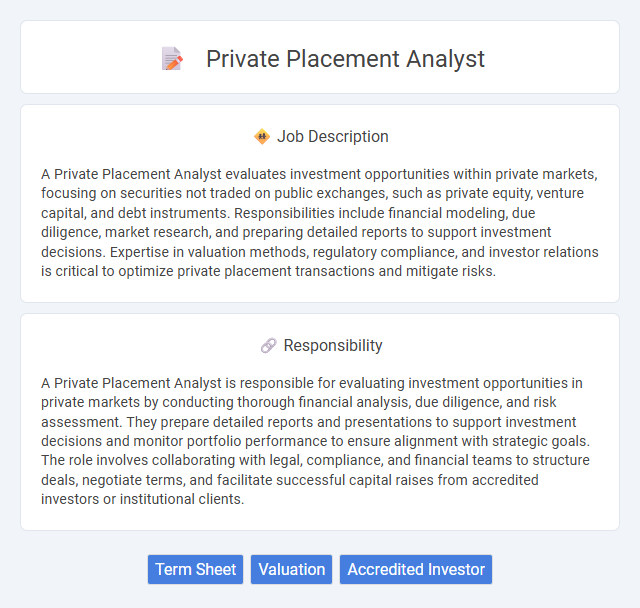 Private Placement Analyst

Job Description

A Private Placement Analyst evaluates investment opportunities within private markets, focusing on securities not traded on public exchanges, such as private equity, venture capital, and debt instruments. Responsibilities include financial modeling, due diligence, market research, and preparing detailed reports to support investment decisions. Expertise in valuation methods, regulatory compliance, and investor relations is critical to optimize private placement transactions and mitigate risks.

Responsibility

A Private Placement Analyst is responsible for evaluating investment opportunities in private markets by conducting thorough financial analysis, due diligence, and risk assessment. They prepare detailed reports and presentations to support investment decisions and monitor portfolio performance to ensure alignment with strategic goals. The role involves collaborating with legal, compliance, and financial teams to structure deals, negotiate terms, and facilitate successful capital raises from accredited investors or institutional clients.

Term Sheet Valuation Accredited Investor