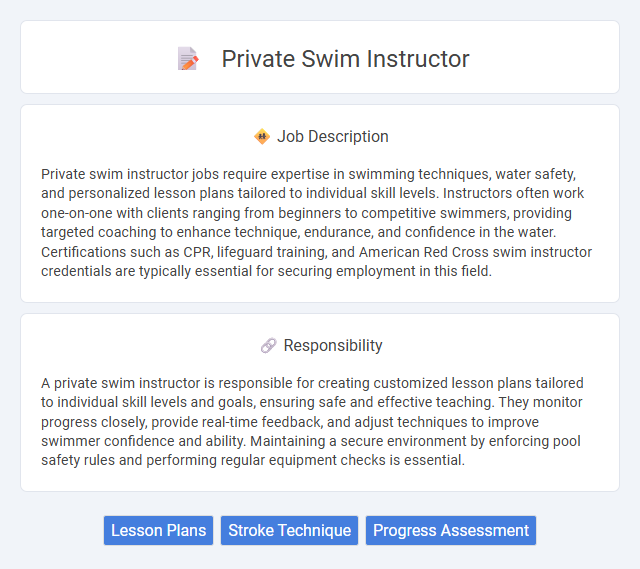 Private Swim Instructor

Job Description

Private swim instructor jobs require expertise in swimming techniques, water safety, and personalized lesson plans tailored to individual skill levels. Instructors often work one-on-one with clients ranging from beginners to competitive swimmers, providing targeted coaching to enhance technique, endurance, and confidence in the water. Certifications such as CPR, lifeguard training, and American Red Cross swim instructor credentials are typically essential for securing employment in this field.

Responsibility

A private swim instructor is responsible for creating customized lesson plans tailored to individual skill levels and goals, ensuring safe and effective teaching. They monitor progress closely, provide real-time feedback, and adjust techniques to improve swimmer confidence and ability. Maintaining a secure environment by enforcing pool safety rules and performing regular equipment checks is essential.

Lesson Plans
Stroke Technique
Progress Assessment