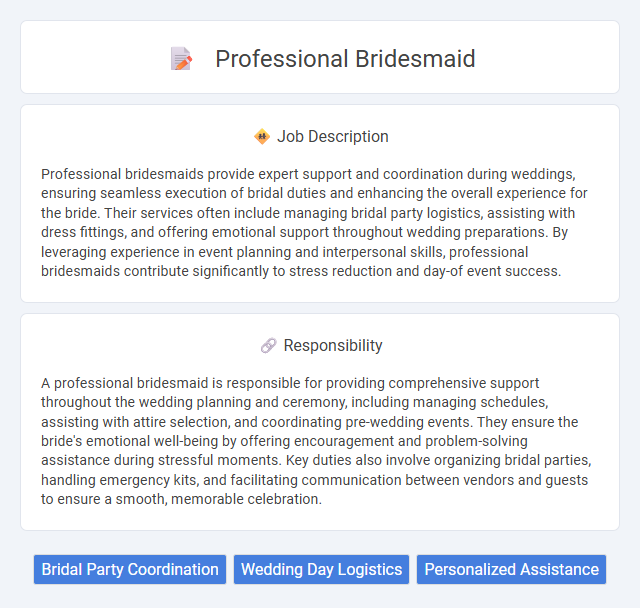 Professional Bridesmaid

Job Description

Professional bridesmaids provide expert support and coordination during weddings, ensuring seamless execution of bridal duties and enhancing the overall experience for the bride. Their services often include managing bridal party logistics, assisting with dress fittings, and offering emotional support throughout wedding preparations. By leveraging experience in event planning and interpersonal skills, professional bridesmaids contribute significantly to stress reduction and day-of event success.

Responsibility

A professional bridesmaid is responsible for providing comprehensive support throughout the wedding planning and ceremony, including managing schedules, assisting with attire selection, and coordinating pre-wedding events. They ensure the bride's emotional well-being by offering encouragement and problem-solving assistance during stressful moments. Key duties also involve organizing bridal parties, handling emergency kits, and facilitating communication between vendors and guests to ensure a smooth, memorable celebration.

Bridal Party Coordination

Wedding Day Logistics

Personalized Assistance