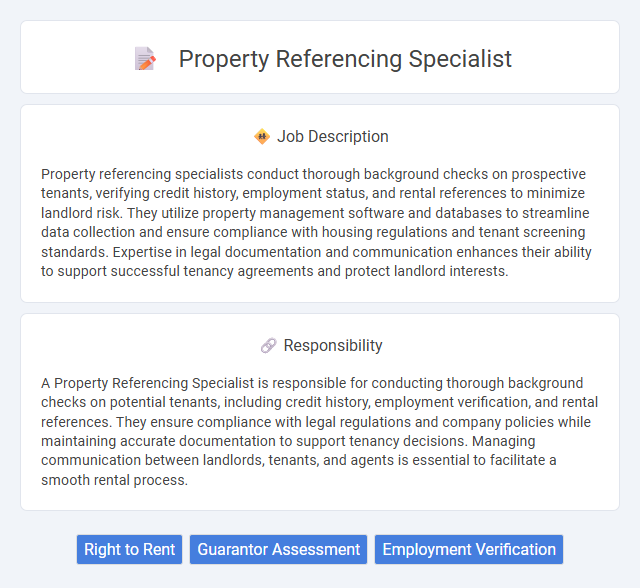 Property Referencing Specialist

Job Description

Property referencing specialists conduct thorough background checks on prospective tenants, verifying credit history, employment status, and rental references to minimize landlord risk. They utilize property management software and databases to streamline data collection and ensure compliance with housing regulations and tenant screening standards. Expertise in legal documentation and communication enhances their ability to support successful tenancy agreements and protect landlord interests.

Responsibility

A Property Referencing Specialist is responsible for conducting thorough background checks on potential tenants, including credit history, employment verification, and rental references. They ensure compliance with legal regulations and company policies while maintaining accurate documentation to support tenancy decisions. Managing communication between landlords, tenants, and agents is essential to facilitate a smooth rental process.

Right to Rent
Guarantor Assessment
Employment Verification