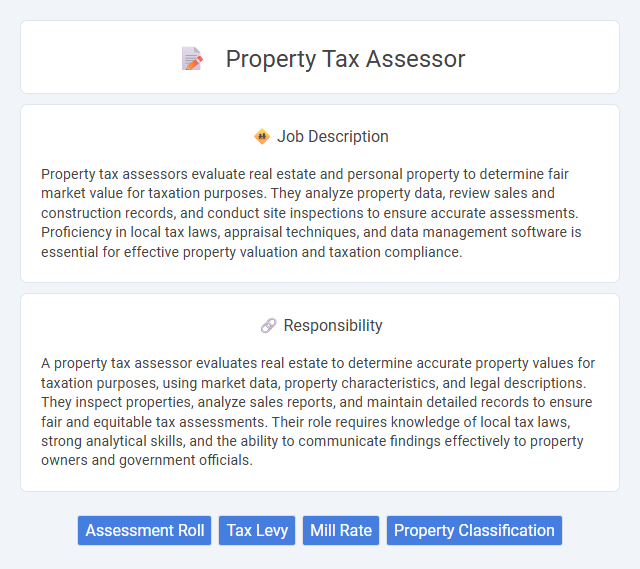 Property Tax Assessor

Job Description

Property tax assessors evaluate real estate and personal property to determine fair market value for taxation purposes. They analyze property data, review sales and construction records, and conduct site inspections to ensure accurate assessments. Proficiency in local tax laws, appraisal techniques, and data management software is essential for effective property valuation and taxation compliance.

Responsibility

A property tax assessor evaluates real estate to determine accurate property values for taxation purposes, using market data, property characteristics, and legal descriptions. They inspect properties, analyze sales reports, and maintain detailed records to ensure fair and equitable tax assessments. Their role requires knowledge of local tax laws, strong analytical skills, and the ability to communicate findings effectively to property owners and government officials.

Assessment Roll
Tax Levy
Mill Rate
Property Classification