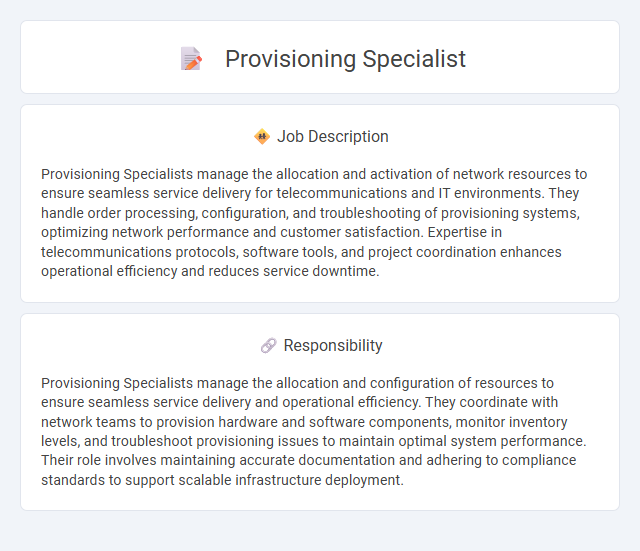 Provisioning Specialist

Job Description

Provisioning Specialists manage the allocation and activation of network resources to ensure seamless service delivery for telecommunications and IT environments. They handle order processing, configuration, and troubleshooting of provisioning systems, optimizing network performance and customer satisfaction. Expertise in telecommunications protocols, software tools, and project coordination enhances operational efficiency and reduces service downtime.

Responsibility

Provisioning Specialists manage the allocation and configuration of resources to ensure seamless service delivery and operational efficiency. They coordinate with network teams to provision hardware and software components, monitor inventory levels, and troubleshoot provisioning issues to maintain optimal system performance. Their role involves maintaining accurate documentation and adhering to compliance standards to support scalable infrastructure deployment.