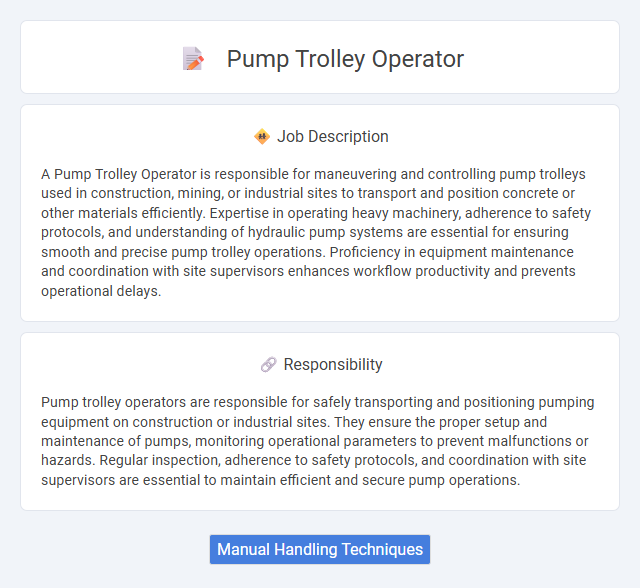 Pump Trolley Operator

Job Description

A Pump Trolley Operator is responsible for maneuvering and controlling pump trolleys used in construction, mining, or industrial sites to transport and position concrete or other materials efficiently. Expertise in operating heavy machinery, adherence to safety protocols, and understanding of hydraulic pump systems are essential for ensuring smooth and precise pump trolley operations. Proficiency in equipment maintenance and coordination with site supervisors enhances workflow productivity and prevents operational delays.

Responsibility

Pump trolley operators are responsible for safely transporting and positioning pumping equipment on construction or industrial sites. They ensure the proper setup and maintenance of pumps, monitoring operational parameters to prevent malfunctions or hazards. Regular inspection, adherence to safety protocols, and coordination with site supervisors are essential to maintain efficient and secure pump operations.

Manual Handling Techniques