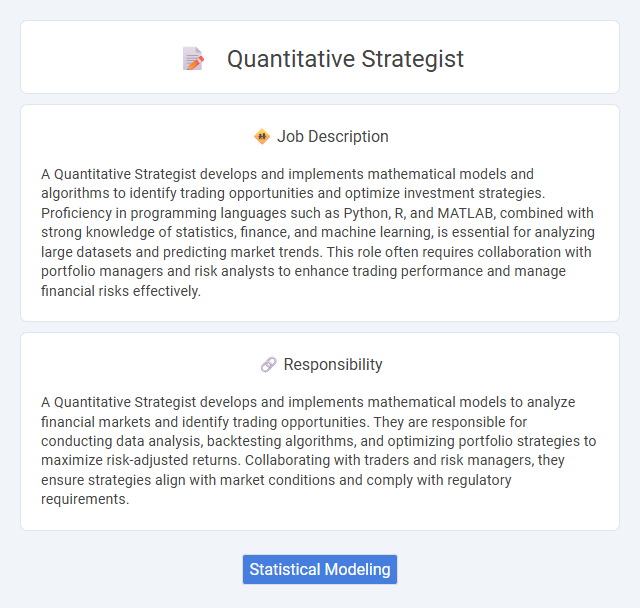 Quantitative Strategist

Job Description

A Quantitative Strategist develops and implements mathematical models and algorithms to identify trading opportunities and optimize investment strategies. Proficiency in programming languages such as Python, R, and MATLAB, combined with strong knowledge of statistics, finance, and machine learning, is essential for analyzing large datasets and predicting market trends. This role often requires collaboration with portfolio managers and risk analysts to enhance trading performance and manage financial risks effectively.

Responsibility

A Quantitative Strategist develops and implements mathematical models to analyze financial markets and identify trading opportunities. They are responsible for conducting data analysis, backtesting algorithms, and optimizing portfolio strategies to maximize risk-adjusted returns. Collaborating with traders and risk managers, they ensure strategies align with market conditions and comply with regulatory requirements.

Statistical Modeling