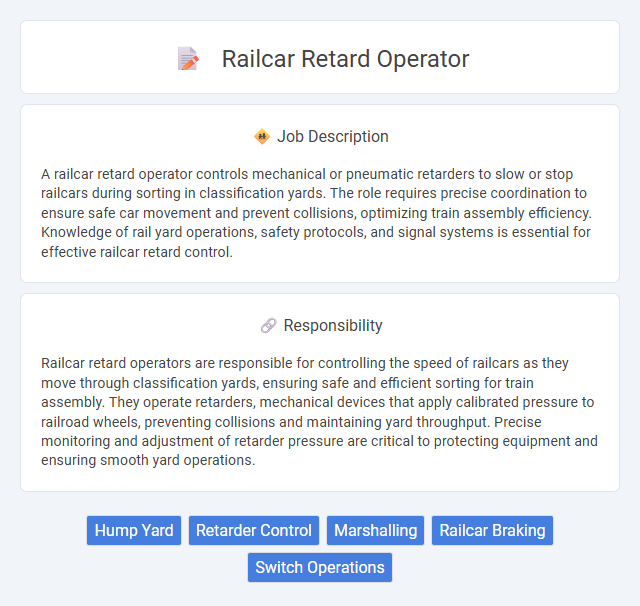 Railcar Retard Operator

Job Description

A railcar retard operator controls mechanical or pneumatic retarders to slow or stop railcars during sorting in classification yards. The role requires precise coordination to ensure safe car movement and prevent collisions, optimizing train assembly efficiency. Knowledge of rail yard operations, safety protocols, and signal systems is essential for effective railcar retard control.

Responsibility

Railcar retard operators are responsible for controlling the speed of railcars as they move through classification yards, ensuring safe and efficient sorting for train assembly. They operate retarders, mechanical devices that apply calibrated pressure to railroad wheels, preventing collisions and maintaining yard throughput. Precise monitoring and adjustment of retarder pressure are critical to protecting equipment and ensuring smooth yard operations.

Hump Yard
Retarder Control
Marshalling
Railcar Braking
Switch Operations