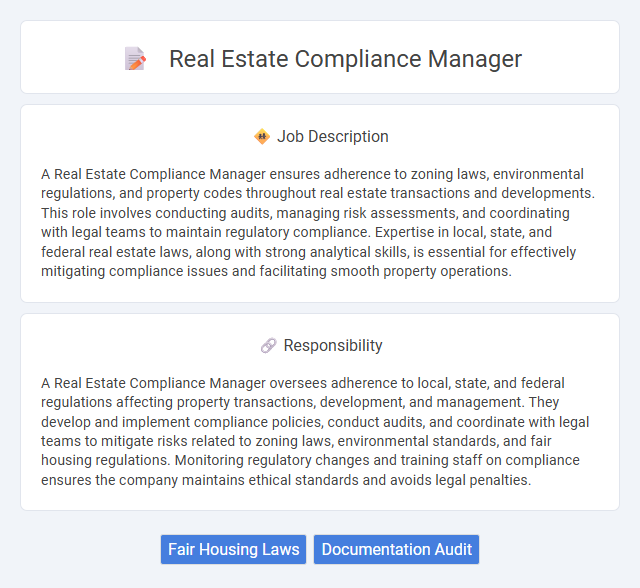 Real Estate Compliance Manager

Job Description

A Real Estate Compliance Manager ensures adherence to zoning laws, environmental regulations, and property codes throughout real estate transactions and developments. This role involves conducting audits, managing risk assessments, and coordinating with legal teams to maintain regulatory compliance. Expertise in local, state, and federal real estate laws, along with strong analytical skills, is essential for effectively mitigating compliance issues and facilitating smooth property operations.

Responsibility

A Real Estate Compliance Manager oversees adherence to local, state, and federal regulations affecting property transactions, development, and management. They develop and implement compliance policies, conduct audits, and coordinate with legal teams to mitigate risks related to zoning laws, environmental standards, and fair housing regulations. Monitoring regulatory changes and training staff on compliance ensures the company maintains ethical standards and avoids legal penalties.

Fair Housing Laws

Documentation Audit