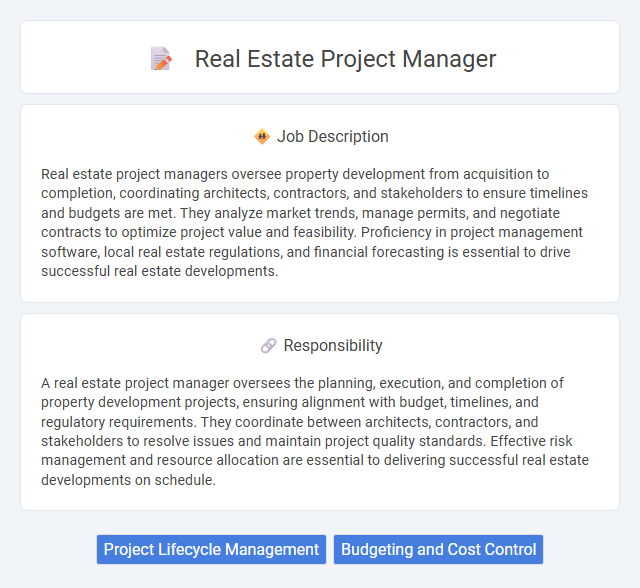 Real Estate Project Manager

Job Description

Real estate project managers oversee property development from acquisition to completion, coordinating architects, contractors, and stakeholders to ensure timelines and budgets are met. They analyze market trends, manage permits, and negotiate contracts to optimize project value and feasibility. Proficiency in project management software, local real estate regulations, and financial forecasting is essential to drive successful real estate developments.

Responsibility

A real estate project manager oversees the planning, execution, and completion of property development projects, ensuring alignment with budget, timelines, and regulatory requirements. They coordinate between architects, contractors, and stakeholders to resolve issues and maintain project quality standards. Effective risk management and resource allocation are essential to delivering successful real estate developments on schedule.

Project Lifecycle Management

Budgeting and Cost Control