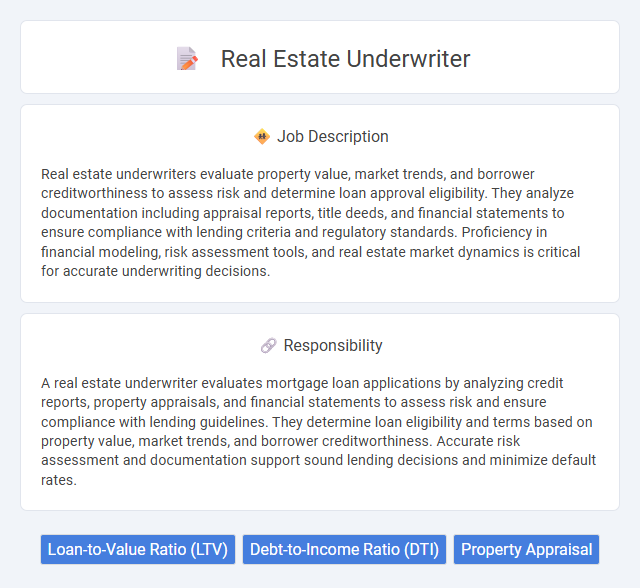 Real Estate Underwriter

Job Description

Real estate underwriters evaluate property value, market trends, and borrower creditworthiness to assess risk and determine loan approval eligibility. They analyze documentation including appraisal reports, title deeds, and financial statements to ensure compliance with lending criteria and regulatory standards. Proficiency in financial modeling, risk assessment tools, and real estate market dynamics is critical for accurate underwriting decisions.

Responsibility

A real estate underwriter evaluates mortgage loan applications by analyzing credit reports, property appraisals, and financial statements to assess risk and ensure compliance with lending guidelines. They determine loan eligibility and terms based on property value, market trends, and borrower creditworthiness. Accurate risk assessment and documentation support sound lending decisions and minimize default rates.

Loan-to-Value Ratio (LTV) Debt-to-Income Ratio (DTI) Property Appraisal