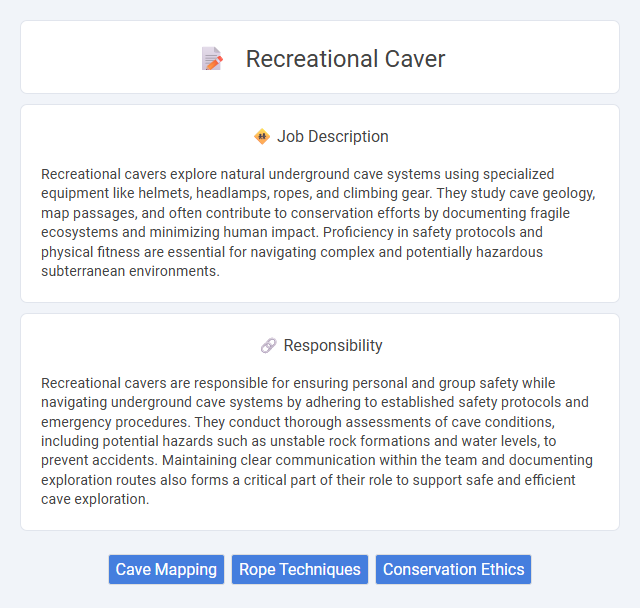 Recreational Caver

Job Description

Recreational cavers explore natural underground cave systems using specialized equipment like helmets, headlamps, ropes, and climbing gear. They study cave geology, map passages, and often contribute to conservation efforts by documenting fragile ecosystems and minimizing human impact. Proficiency in safety protocols and physical fitness are essential for navigating complex and potentially hazardous subterranean environments.

Responsibility

Recreational cavers are responsible for ensuring personal and group safety while navigating underground cave systems by adhering to established safety protocols and emergency procedures. They conduct thorough assessments of cave conditions, including potential hazards such as unstable rock formations and water levels, to prevent accidents. Maintaining clear communication within the team and documenting exploration routes also forms a critical part of their role to support safe and efficient cave exploration.

Cave Mapping

Rope Techniques

Conservation Ethics