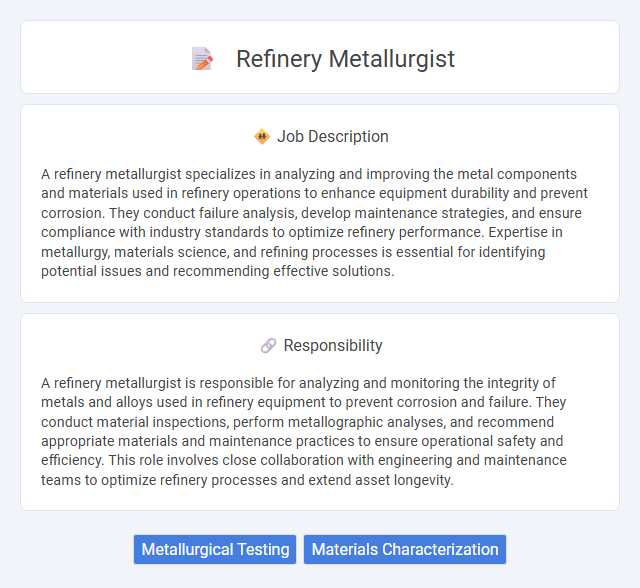 Refinery Metallurgist

Job Description

A refinery metallurgist specializes in analyzing and improving the metal components and materials used in refinery operations to enhance equipment durability and prevent corrosion. They conduct failure analysis, develop maintenance strategies, and ensure compliance with industry standards to optimize refinery performance. Expertise in metallurgy, materials science, and refining processes is essential for identifying potential issues and recommending effective solutions.

Responsibility

A refinery metallurgist is responsible for analyzing and monitoring the integrity of metals and alloys used in refinery equipment to prevent corrosion and failure. They conduct material inspections, perform metallographic analyses, and recommend appropriate materials and maintenance practices to ensure operational safety and efficiency. This role involves close collaboration with engineering and maintenance teams to optimize refinery processes and extend asset longevity.

Metallurgical Testing

Materials Characterization