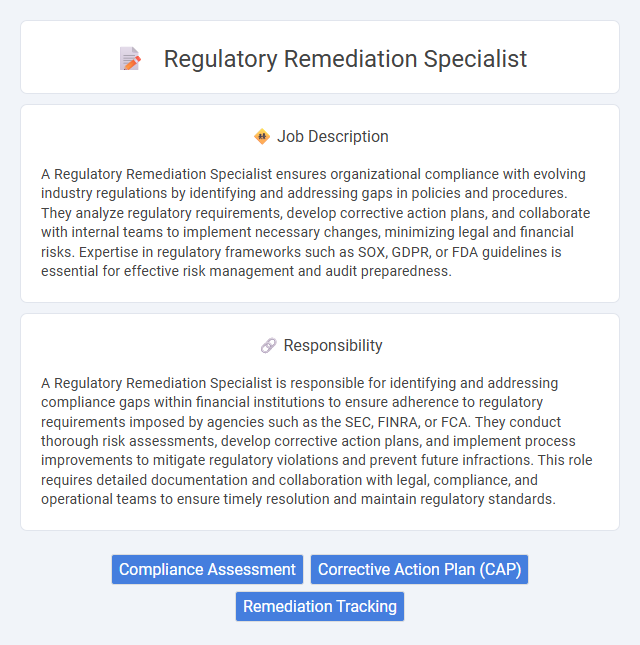 Regulatory Remediation Specialist

Job Description

A Regulatory Remediation Specialist ensures organizational compliance with evolving industry regulations by identifying and addressing gaps in policies and procedures. They analyze regulatory requirements, develop corrective action plans, and collaborate with internal teams to implement necessary changes, minimizing legal and financial risks. Expertise in regulatory frameworks such as SOX, GDPR, or FDA guidelines is essential for effective risk management and audit preparedness.

Responsibility

A Regulatory Remediation Specialist is responsible for identifying and addressing compliance gaps within financial institutions to ensure adherence to regulatory requirements imposed by agencies such as the SEC, FINRA, or FCA. They conduct thorough risk assessments, develop corrective action plans, and implement process improvements to mitigate regulatory violations and prevent future infractions. This role requires detailed documentation and collaboration with legal, compliance, and operational teams to ensure timely resolution and maintain regulatory standards.

Compliance Assessment
Corrective Action Plan (CAP)
Remediation Tracking