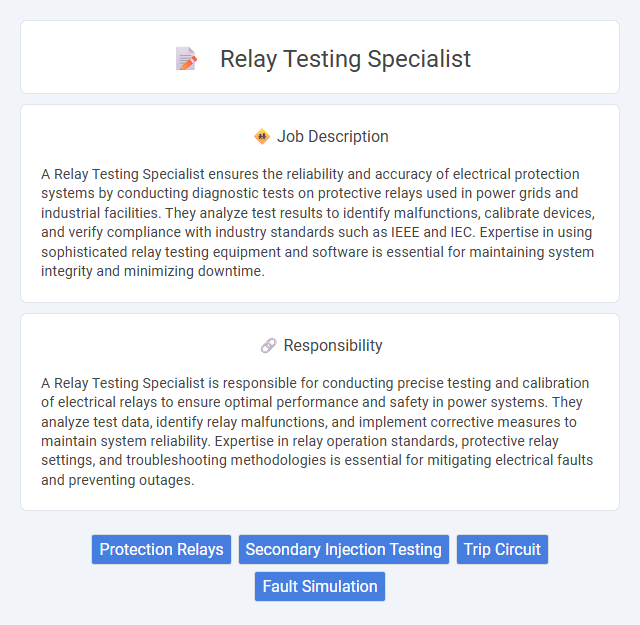 Relay Testing Specialist

Job Description

A Relay Testing Specialist ensures the reliability and accuracy of electrical protection systems by conducting diagnostic tests on protective relays used in power grids and industrial facilities. They analyze test results to identify malfunctions, calibrate devices, and verify compliance with industry standards such as IEEE and IEC. Expertise in using sophisticated relay testing equipment and software is essential for maintaining system integrity and minimizing downtime.

Responsibility

A Relay Testing Specialist is responsible for conducting precise testing and calibration of electrical relays to ensure optimal performance and safety in power systems. They analyze test data, identify relay malfunctions, and implement corrective measures to maintain system reliability. Expertise in relay operation standards, protective relay settings, and troubleshooting methodologies is essential for mitigating electrical faults and preventing outages.

Protection Relays
Secondary Injection Testing
Trip Circuit
Fault Simulation