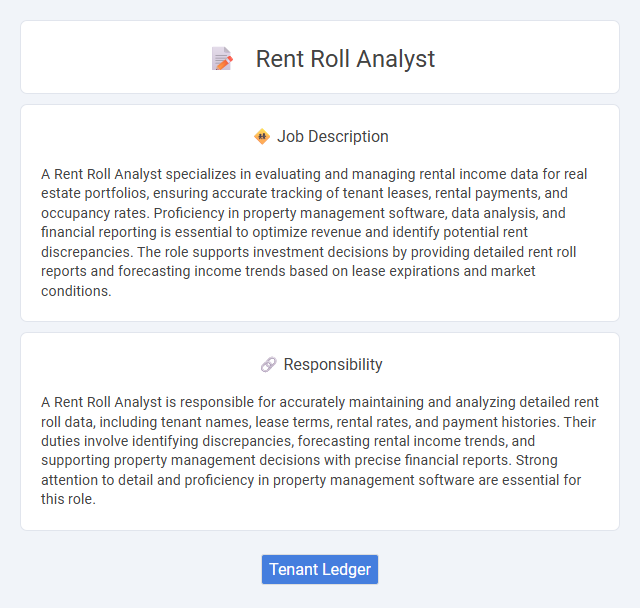 Rent Roll Analyst

Job Description

A Rent Roll Analyst specializes in evaluating and managing rental income data for real estate portfolios, ensuring accurate tracking of tenant leases, rental payments, and occupancy rates. Proficiency in property management software, data analysis, and financial reporting is essential to optimize revenue and identify potential rent discrepancies. The role supports investment decisions by providing detailed rent roll reports and forecasting income trends based on lease expirations and market conditions.

Responsibility

A Rent Roll Analyst is responsible for accurately maintaining and analyzing detailed rent roll data, including tenant names, lease terms, rental rates, and payment histories. Their duties involve identifying discrepancies, forecasting rental income trends, and supporting property management decisions with precise financial reports. Strong attention to detail and proficiency in property management software are essential for this role.

Tenant Ledger