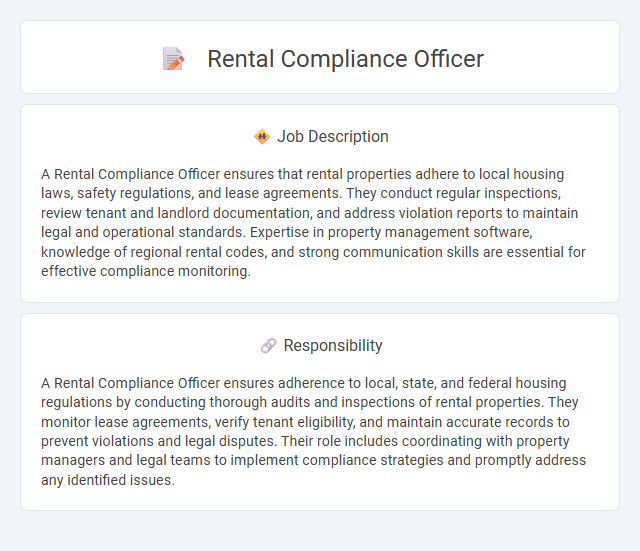 Rental Compliance Officer

Job Description

A Rental Compliance Officer ensures that rental properties adhere to local housing laws, safety regulations, and lease agreements. They conduct regular inspections, review tenant and landlord documentation, and address violation reports to maintain legal and operational standards. Expertise in property management software, knowledge of regional rental codes, and strong communication skills are essential for effective compliance monitoring.

Responsibility

A Rental Compliance Officer ensures adherence to local, state, and federal housing regulations by conducting thorough audits and inspections of rental properties. They monitor lease agreements, verify tenant eligibility, and maintain accurate records to prevent violations and legal disputes. Their role includes coordinating with property managers and legal teams to implement compliance strategies and promptly address any identified issues.