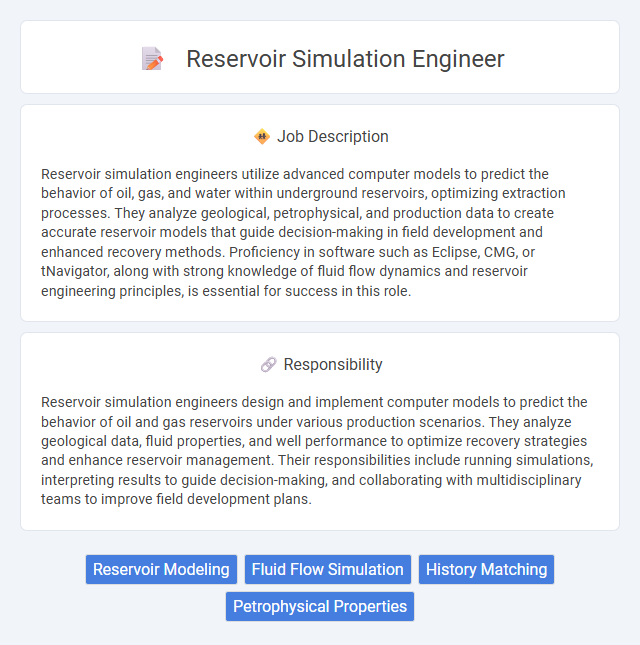 Reservoir Simulation Engineer

Job Description

Reservoir simulation engineers utilize advanced computer models to predict the behavior of oil, gas, and water within underground reservoirs, optimizing extraction processes. They analyze geological, petrophysical, and production data to create accurate reservoir models that guide decision-making in field development and enhanced recovery methods. Proficiency in software such as Eclipse, CMG, or tNavigator, along with strong knowledge of fluid flow dynamics and reservoir engineering principles, is essential for success in this role.

Responsibility

Reservoir simulation engineers design and implement computer models to predict the behavior of oil and gas reservoirs under various production scenarios. They analyze geological data, fluid properties, and well performance to optimize recovery strategies and enhance reservoir management. Their responsibilities include running simulations, interpreting results to guide decision-making, and collaborating with multidisciplinary teams to improve field development plans.

Reservoir Modeling
Fluid Flow Simulation
History Matching
Petrophysical Properties