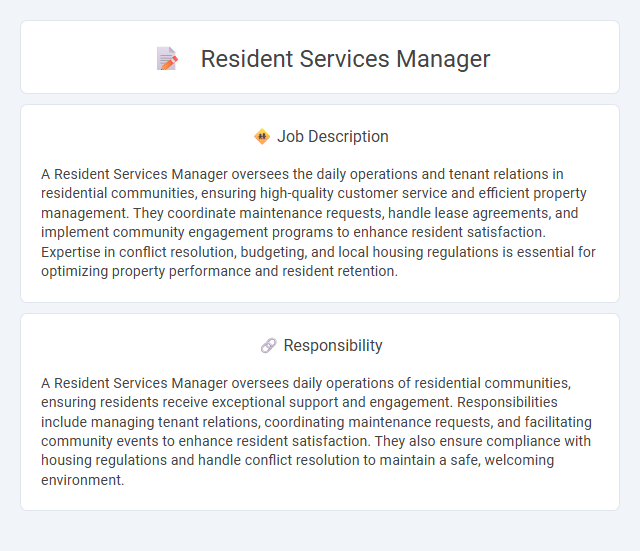 Resident Services Manager

Job Description

A Resident Services Manager oversees the daily operations and tenant relations in residential communities, ensuring high-quality customer service and efficient property management. They coordinate maintenance requests, handle lease agreements, and implement community engagement programs to enhance resident satisfaction. Expertise in conflict resolution, budgeting, and local housing regulations is essential for optimizing property performance and resident retention.

Responsibility

A Resident Services Manager oversees daily operations of residential communities, ensuring residents receive exceptional support and engagement. Responsibilities include managing tenant relations, coordinating maintenance requests, and facilitating community events to enhance resident satisfaction. They also ensure compliance with housing regulations and handle conflict resolution to maintain a safe, welcoming environment.