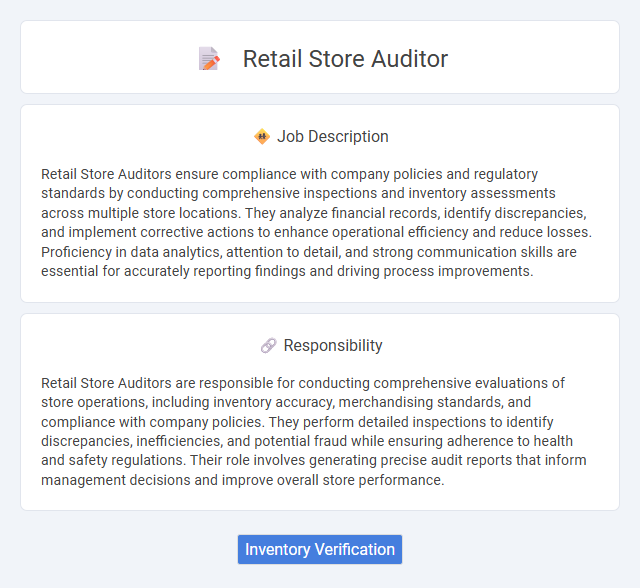 Retail Store Auditor

Job Description

Retail Store Auditors ensure compliance with company policies and regulatory standards by conducting comprehensive inspections and inventory assessments across multiple store locations. They analyze financial records, identify discrepancies, and implement corrective actions to enhance operational efficiency and reduce losses. Proficiency in data analytics, attention to detail, and strong communication skills are essential for accurately reporting findings and driving process improvements.

Responsibility

Retail Store Auditors are responsible for conducting comprehensive evaluations of store operations, including inventory accuracy, merchandising standards, and compliance with company policies. They perform detailed inspections to identify discrepancies, inefficiencies, and potential fraud while ensuring adherence to health and safety regulations. Their role involves generating precise audit reports that inform management decisions and improve overall store performance.

Inventory Verification